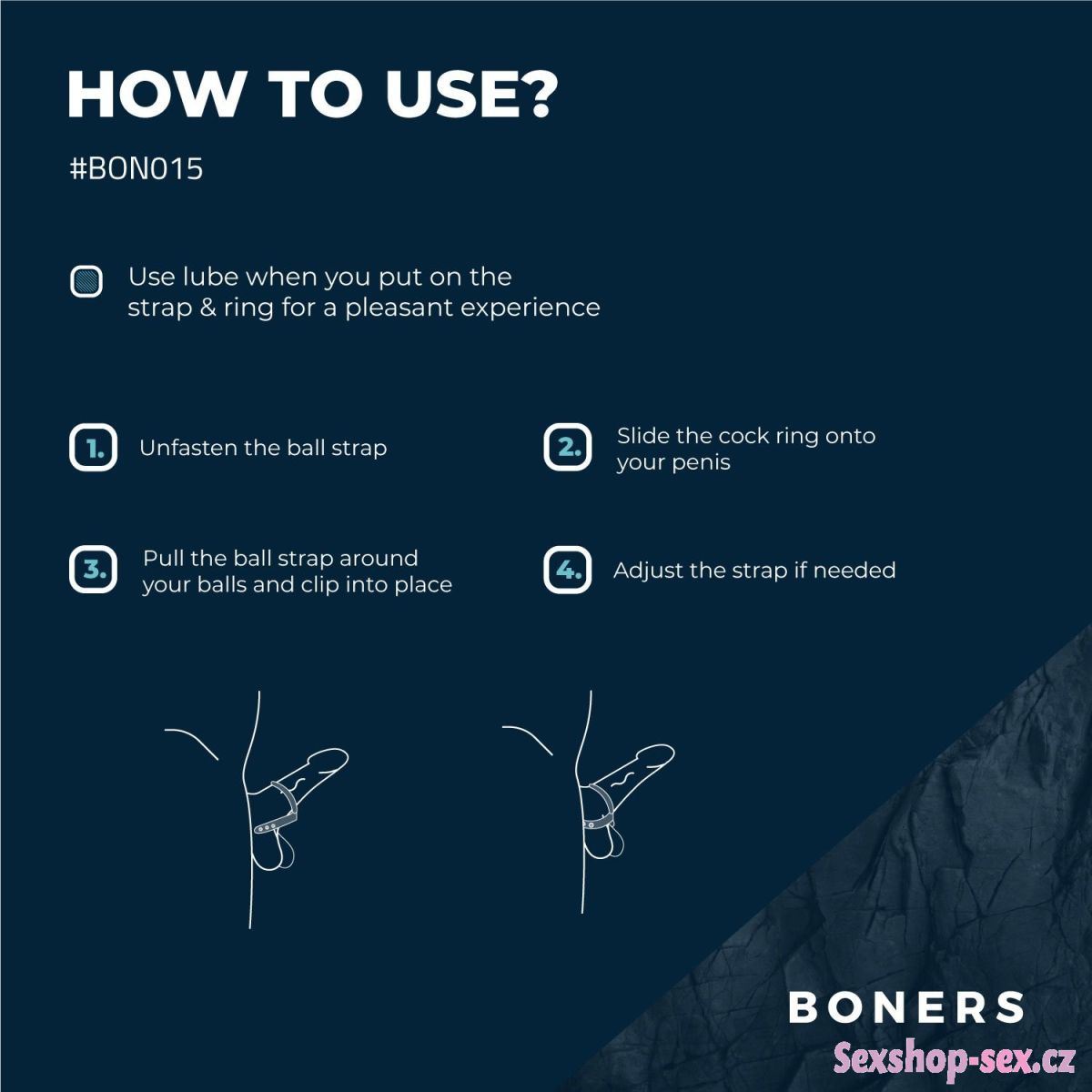 HOW TO USE?

#BON015

Use lube when you put on the strap & ring for a pleasant experience

1. Unfasten the ball strap

2. Slide the cock ring onto your penis

3. Pull the ball strap around your balls and clip into place

4. Adjust the strap if needed

BONERS

Sexshop-sex.cz