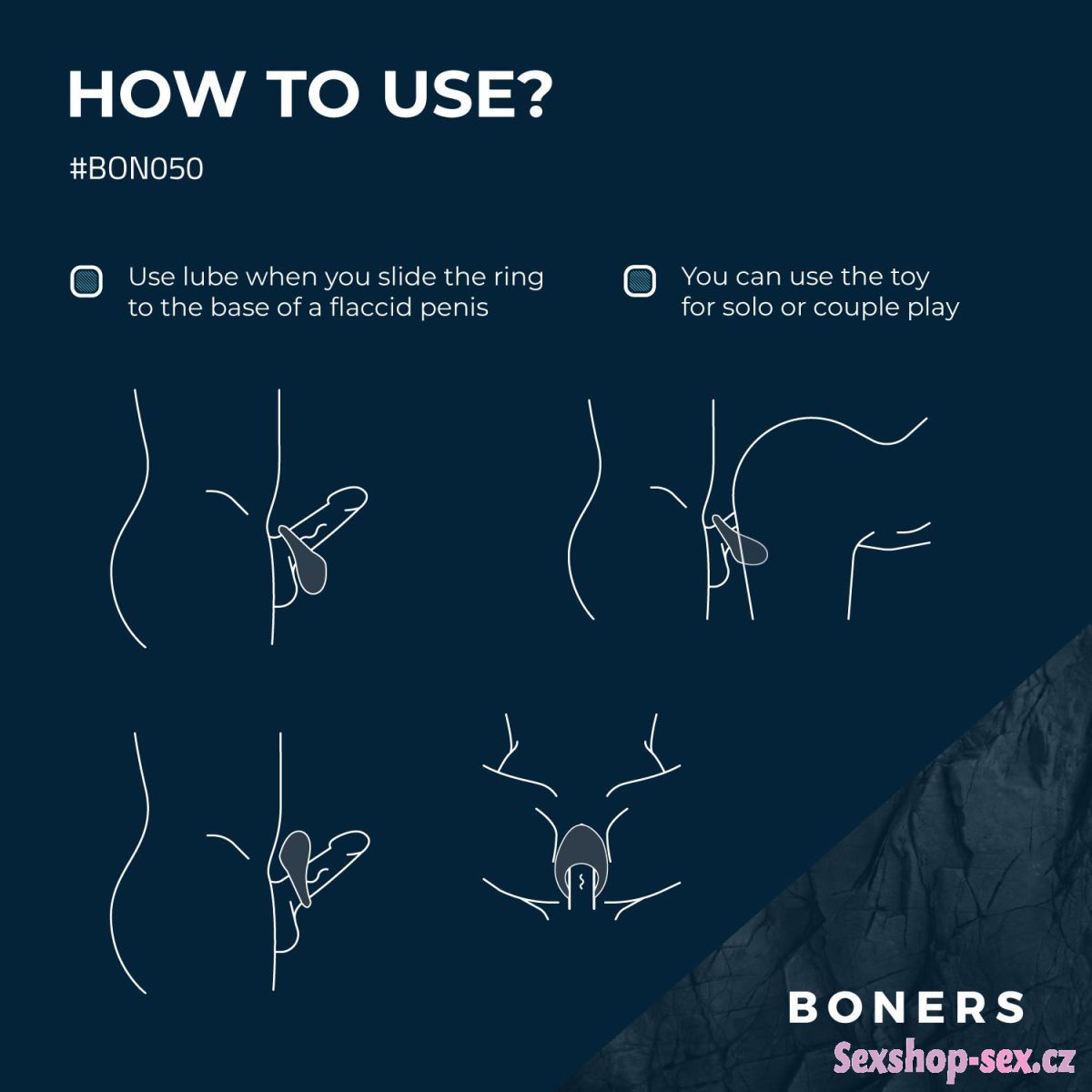 HOW TO USE?

#BON050

Use lube when you slide the ring to the base of a flaccid penis

You can use the toy for solo or couple play

BONERS

Sexshop-sex.cz