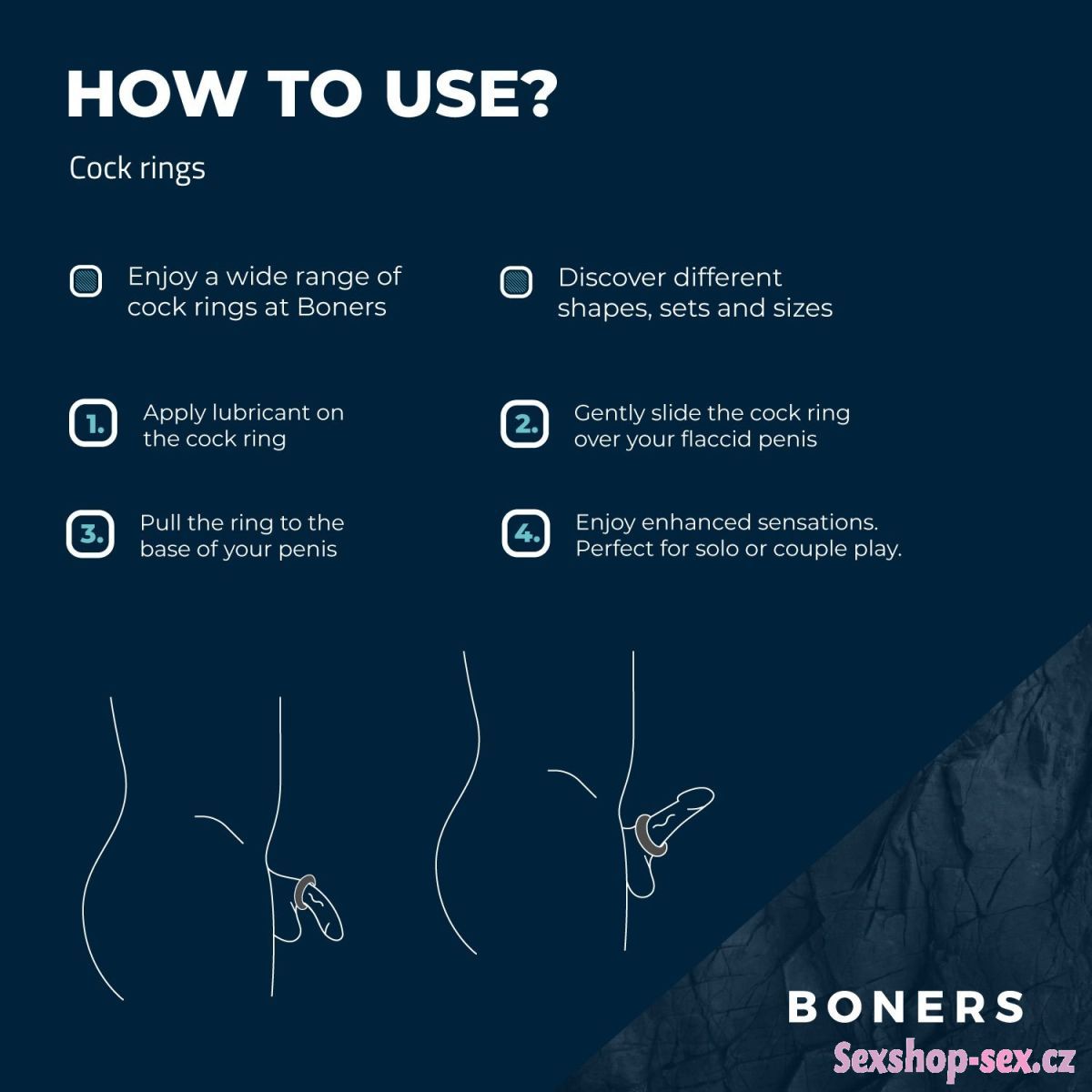 HOW TO USE?

Cock rings

Enjoy a wide range of cock rings at Boners

Discover different shapes, sets and sizes

1. Apply lubricant on the cock ring

2. Gently slide the cock ring over your flaccid penis

3. Pull the ring to the base of your penis

4. Enjoy enhanced sensations. Perfect for solo or couple play.

BONERS

Sexshop-sex.cz