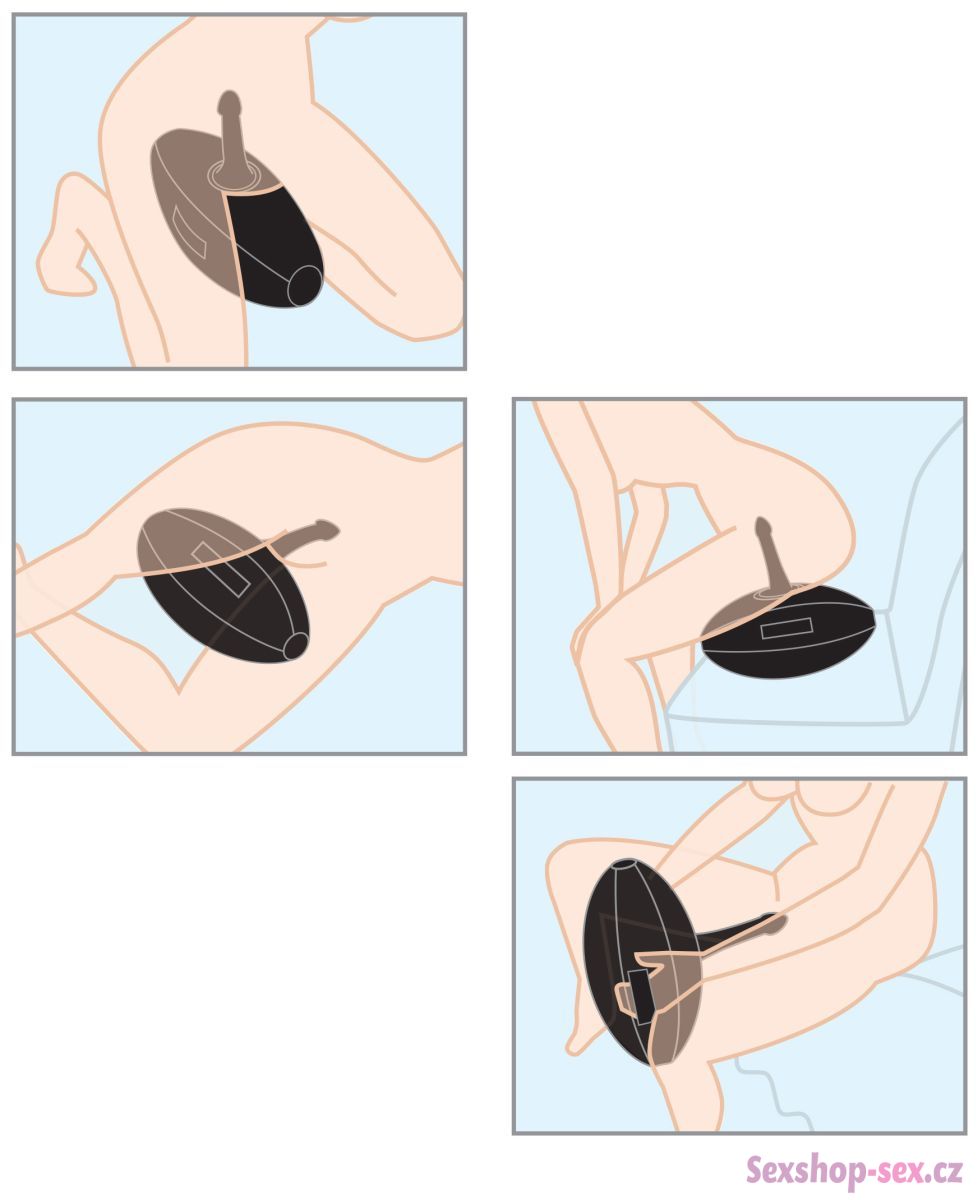 Sexshop-sex.cz