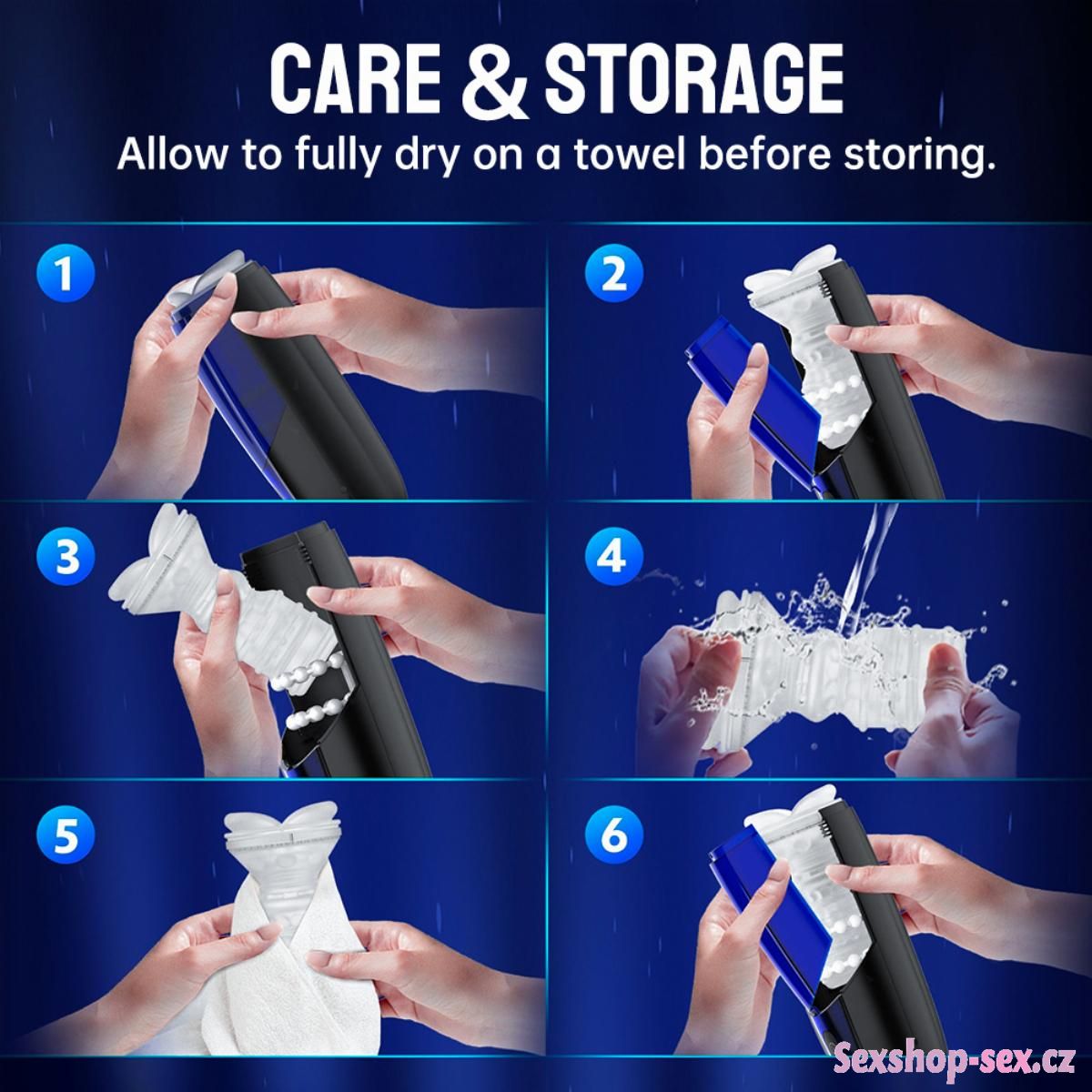 CARE & STORAGE
Allow to fully dry on a towel before storing.

1

2

3

4

5

6

Sexshop-sex.cz